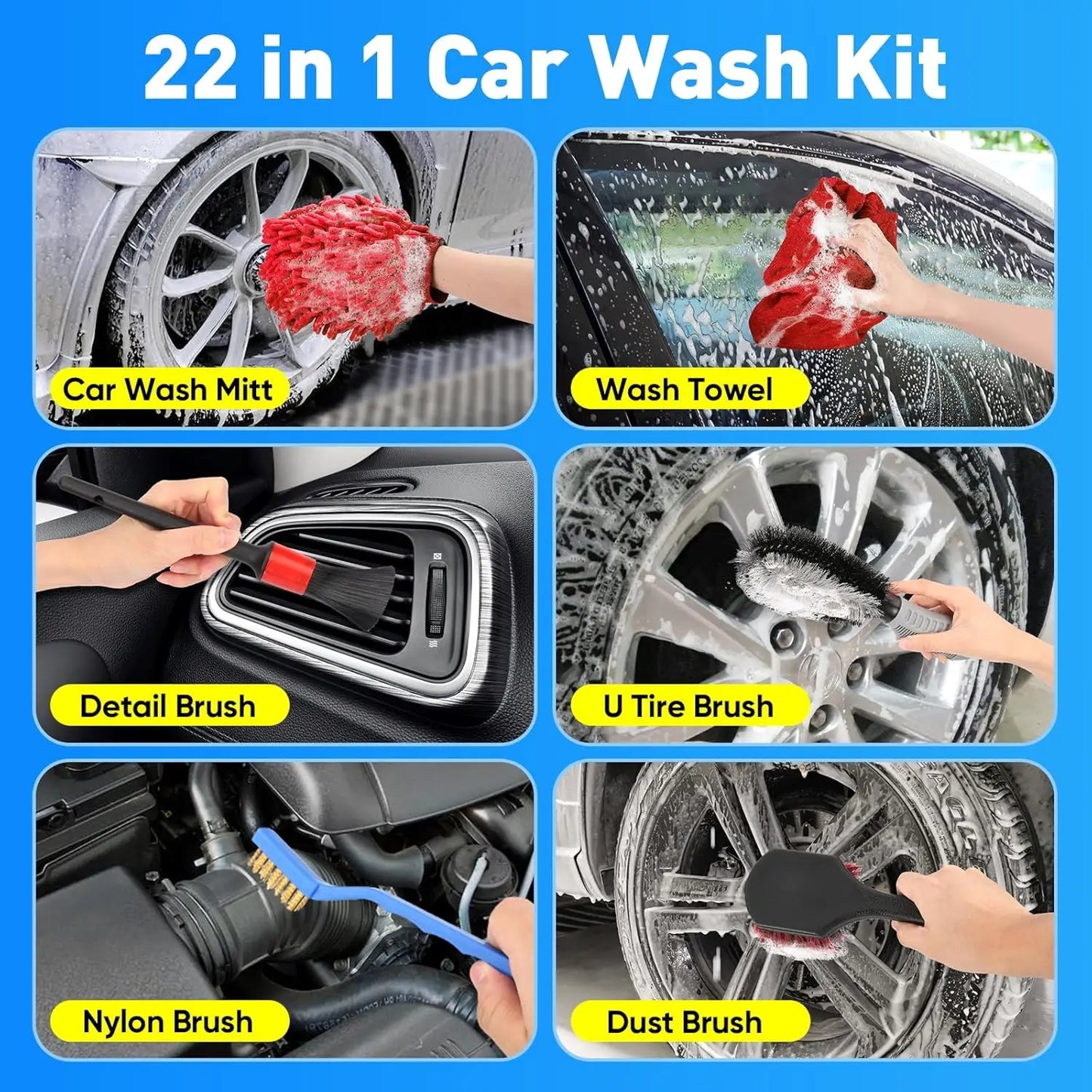 22 in 1 Car Wash Kit

Car Wash Mitt

Wash Towel

Detail Brush

U Tire Brush

Nylon Brush

Dust Brush