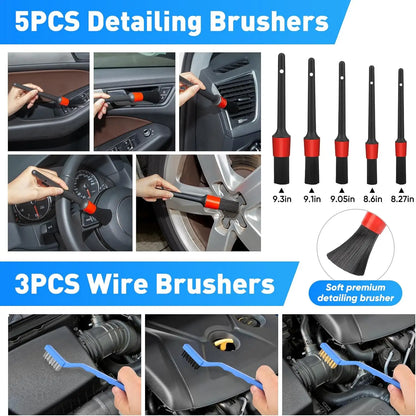 5PCS Detailing Brushers

9.3in
9.1in
9.05in
8.6in
8.27in

Soft premium detailing brusher

3PCS Wire Brushers