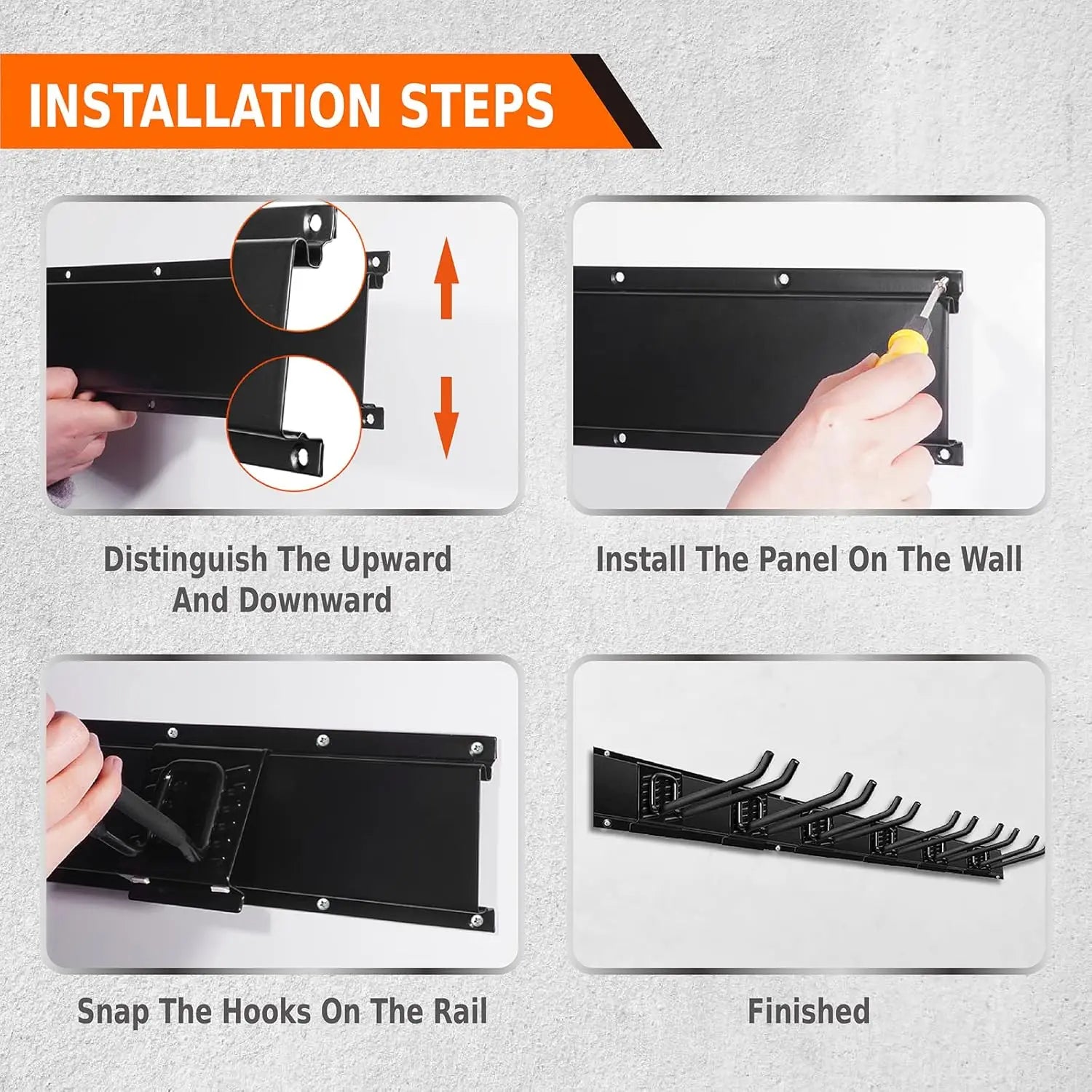 INSTALLATION STEPS

Distinguish The Upward And Downward

Install The Panel On The Wall

Snap The Hooks On The Rail

Finished