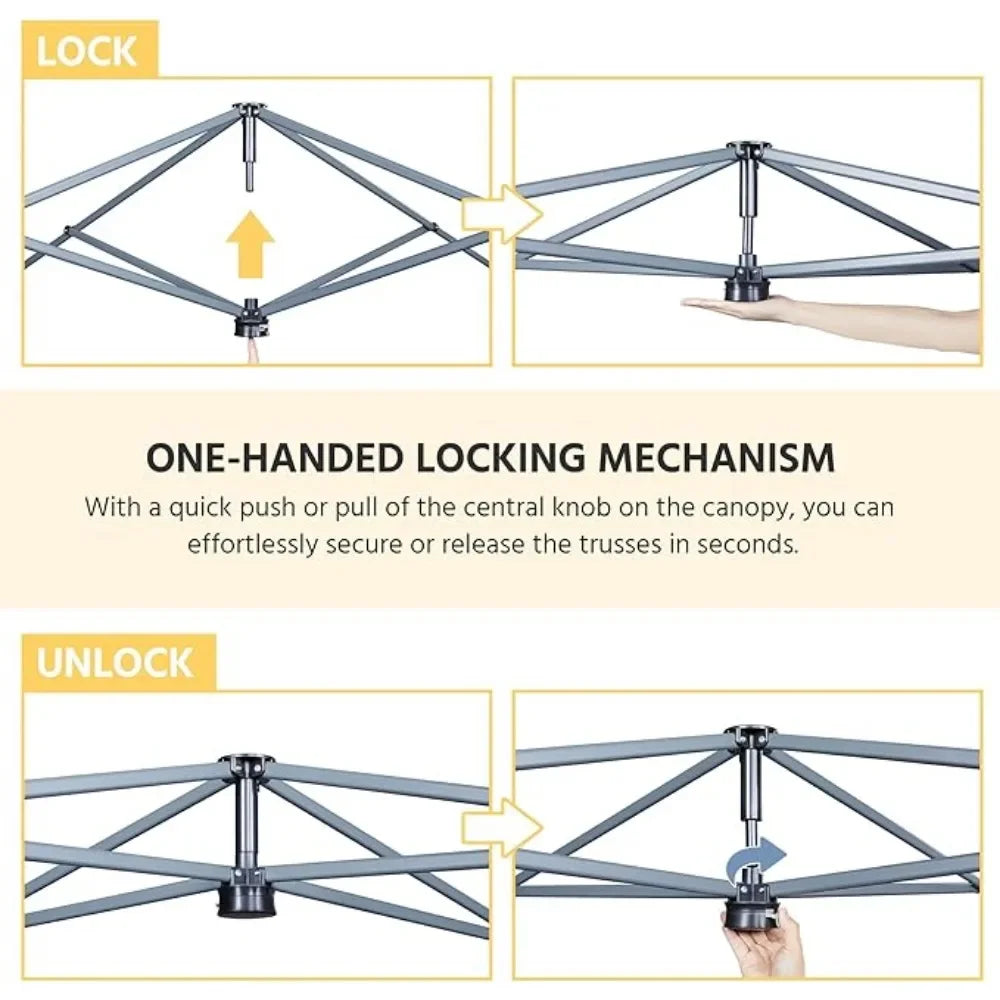 LOCK

ONE-HANDED LOCKING MECHANISM

With a quick push or pull of the central knob on the canopy, you can effortlessly secure or release the trusses in seconds.

UNLOCK