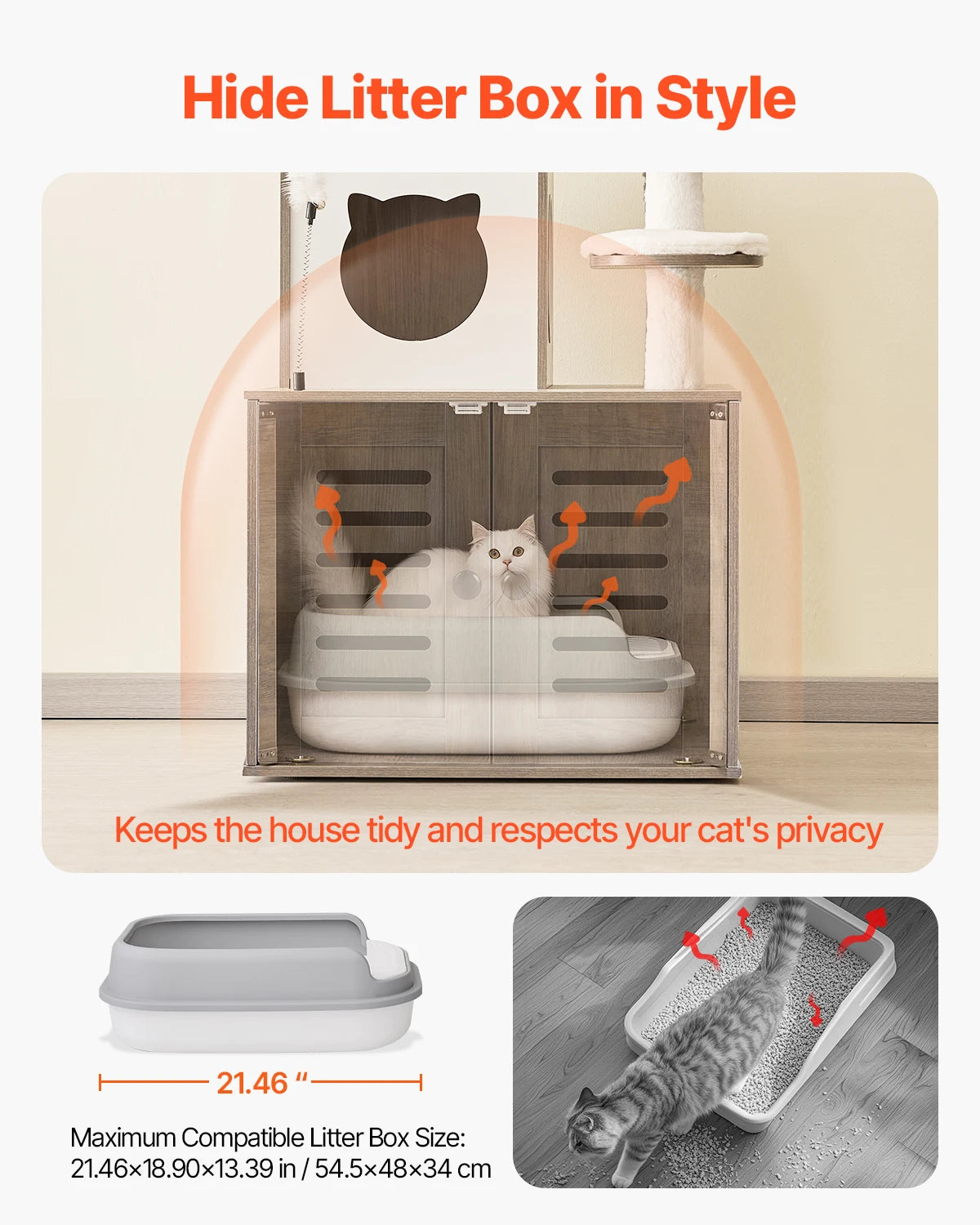 Hide Litter Box in Style

Keeps the house tidy and respects your cat's privacy

21.46 "

Maximum Compatible Litter Box Size:
21.46×18.90×13.39 in / 54.5×48×34 cm