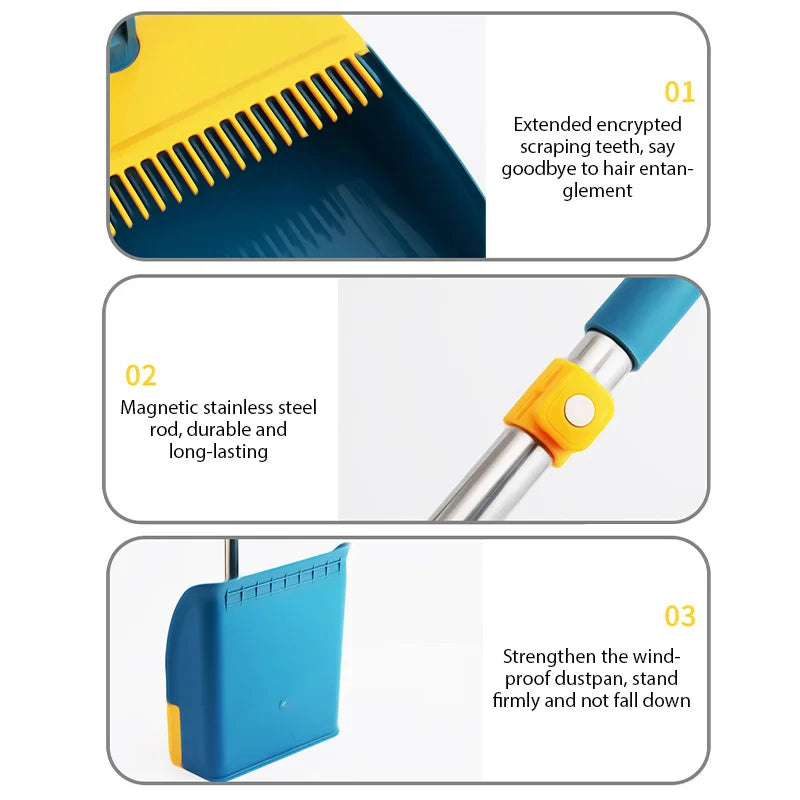 01

Extended encrypted scraping teeth, say goodbye to hair entanglement

02

Magnetic stainless steel rod, durable and long-lasting

03

Strengthen the windproof dustpan, stand firmly and not fall down